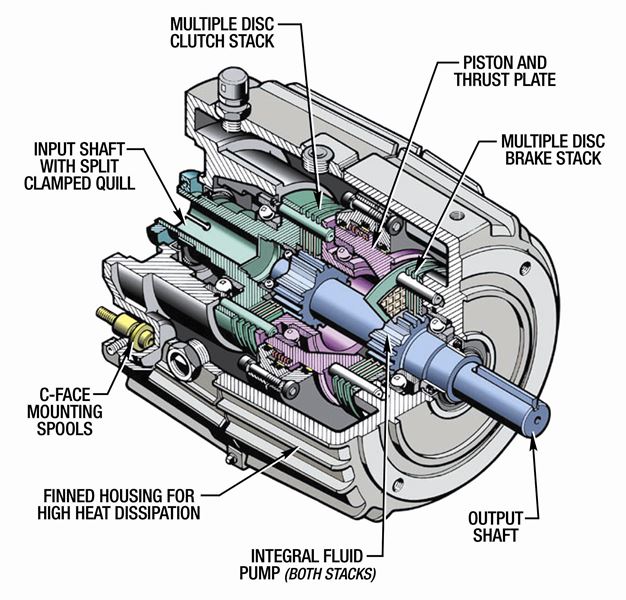 MULTIPLE DISC CLUTCH STACK

PISTON AND THRUST PLATE

MULTIPLE DISC BRAKE STACK

INPUT SHAFT WITH SPLIT CLAMPED QUILL

C-FACE MOUNTING SPOOLS

FINNED HOUSING FOR HIGH HEAT DISSIPATION

INTEGRAL FLUID PUMP (BOTH STACKS)

OUTPUT SHAFT